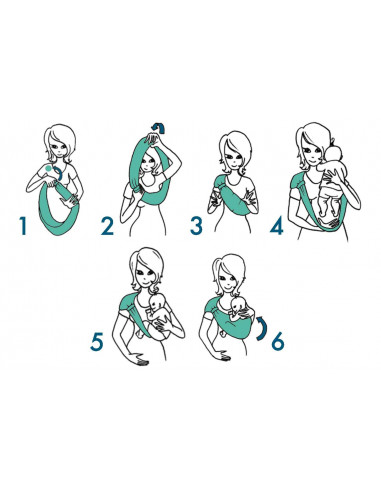 1 2 3 4

5 6