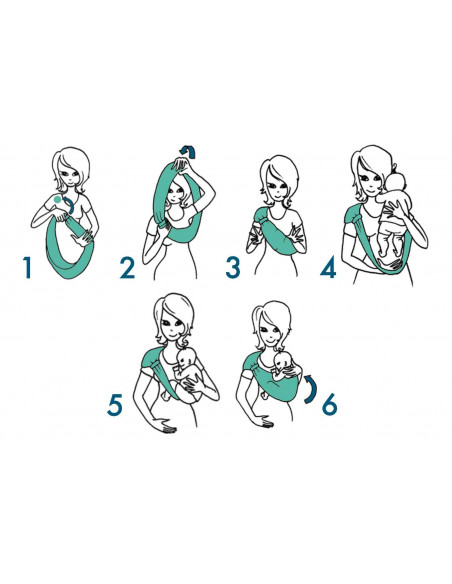 1

2

3

4

5

6