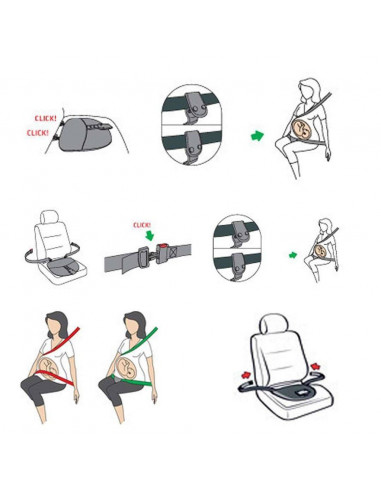 CLICK!
CLICK!

CLICK!