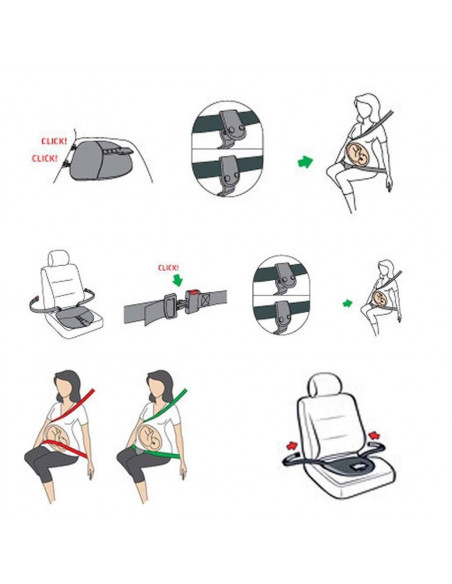 CLICK!
CLICK!

CLICK!