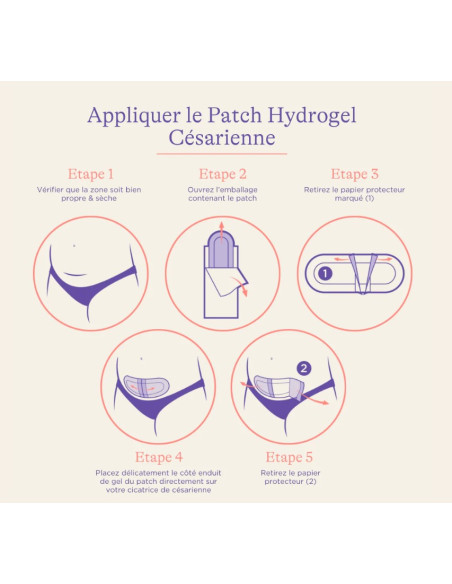 Appliquer le Patch Hydrogel Césarienne

Etape 1
Vérifier que la zone soit bien propre & sèche

Etape 2
Ouvrez l'emballage contenant le patch

Etape 3
Retirez le papier protecteur marqué (1)

1

2

Etape 4
Placez délicatement le côté enduit de gel du patch directement sur votre cicatrice de césarienne

Etape 5
Retirez le papier protecteur (2)