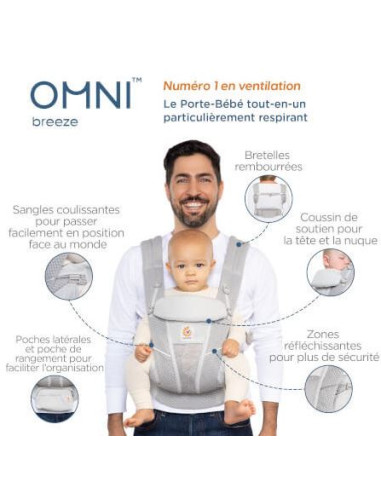 OMNI™
breeze

Numéro 1 en ventilation
Le Porte-Bébé tout-en-un particulièrement respirant

Bretelles rembourrées

Sangles coulissantes pour passer facilement en position face au monde

Coussin de soutien pour la tête et la nuque

Poches latérales et poche de rangement pour faciliter l'organisation

Zones réfléchissantes pour plus de sécurité