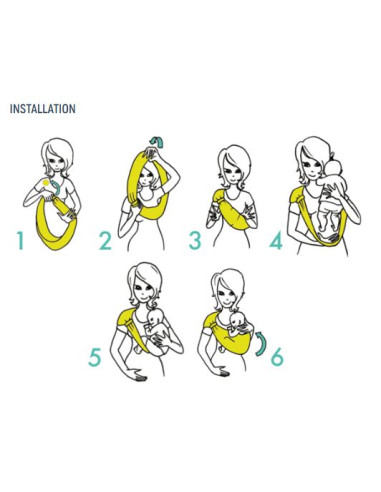 INSTALLATION

1

2

3

4

5

6